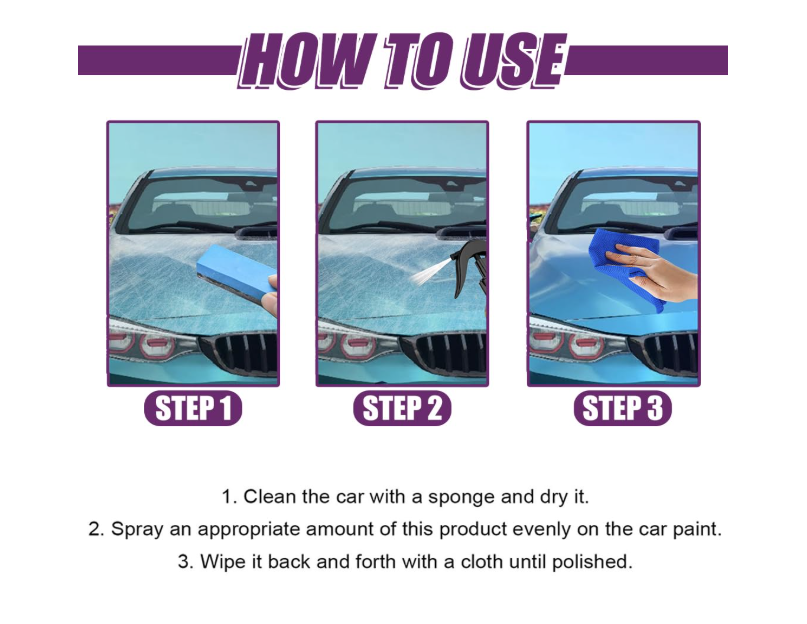 HOW TO USE

STEP 1

STEP 2

STEP 3

1. Clean the car with a sponge and dry it.
2. Spray an appropriate amount of this product evenly on the car paint.
3. Wipe it back and forth with a cloth until polished.